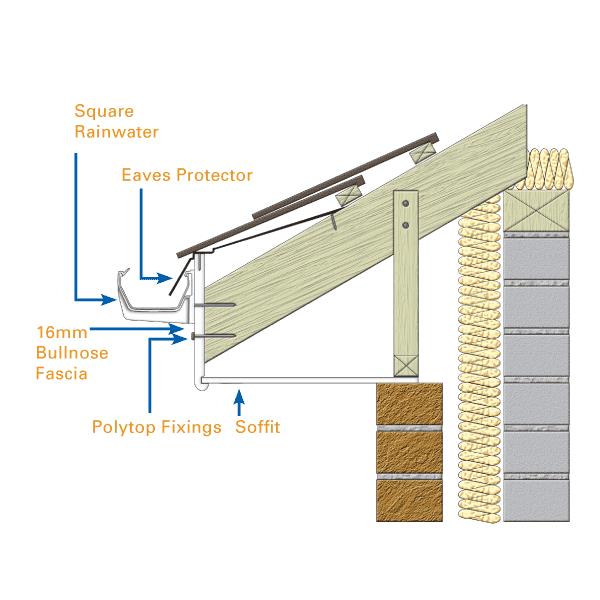 Square Rainwater

Eaves Protector

16mm Bullnose Fascia

Polytop Fixings

Soffit